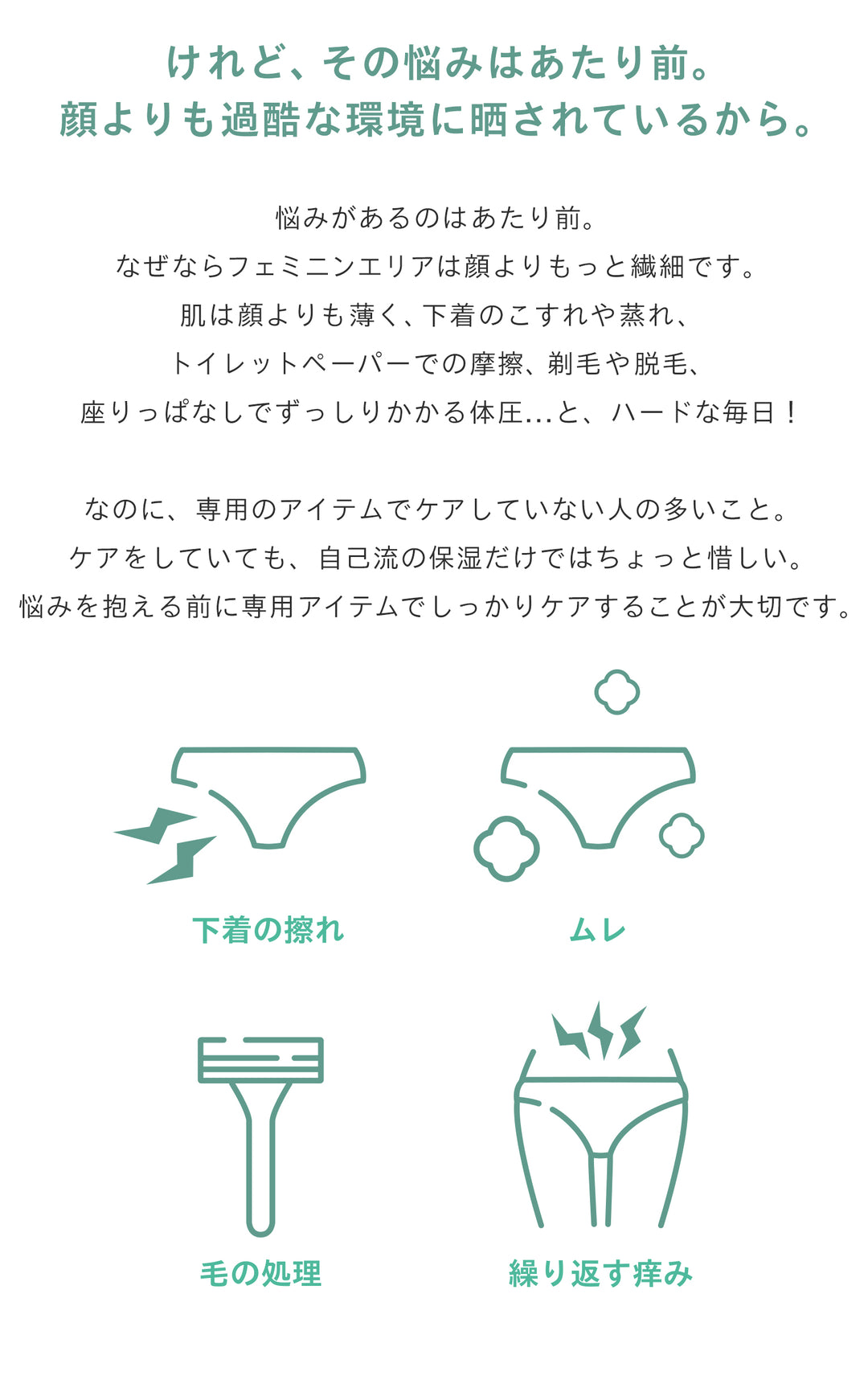 けれど、その悩みはあたり前。
顔よりも過酷な環境に晒されているから。

悩みがあるのはあたり前。
なぜならフェミニンエリアは顔よりもっと繊細です。
肌は顔よりも薄く、下着のこすれや蒸れ、
トイレットペーパーでの摩擦、剃毛や脱毛、
座りっぱなしでずっしりかかる体圧...と、ハードな毎日！

なのに、専用のアイテムでケアしていない人の多いこと。
ケアをしていても、自己流の保湿だけではちょっと惜しい。
悩みを抱える前に専用アイテムでしっかりケアすることが大切です。

下着の擦れ

ムレ

毛の処理

繰り返す痒み