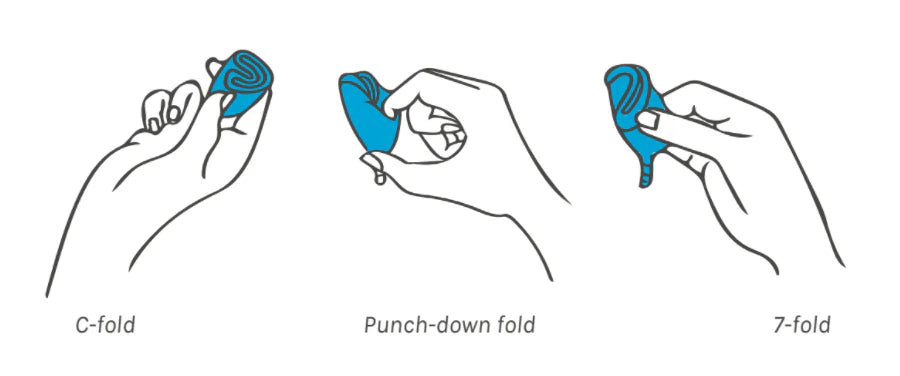 C-fold

Punch-down fold

7-fold