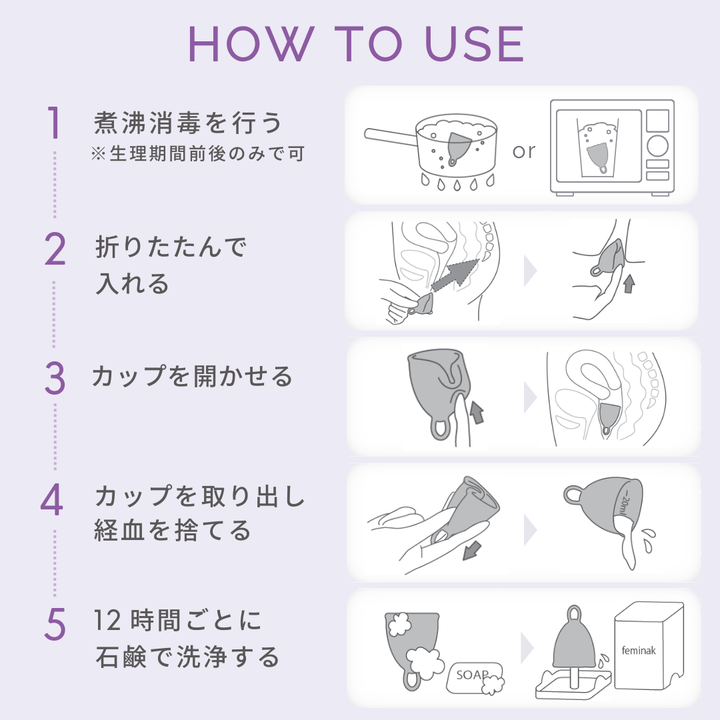 HOW TO USE

1 煮沸消毒を行う
※生理期間前後のみで可

or

2 折りたたんで入れる

3 カップを開かせる

4 カップを取り出し経血を捨てる

-20ml

5 12時間ごとに石鹸で洗浄する

SOAP

feminak